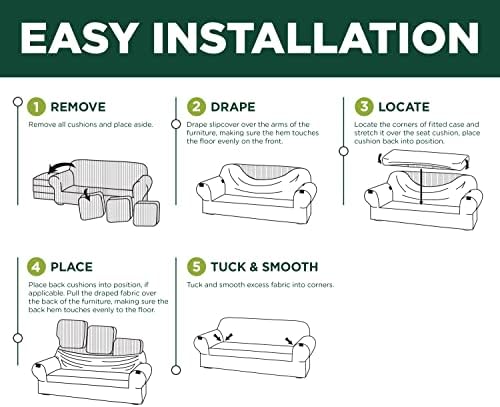 EASY INSTALLATION

1 REMOVE

Remove all cushions and place aside.

2 DRAPE

Drape slipcover over the arms of the furniture, making sure the hem touches the floor evenly on the front.

3 LOCATE

Locate the corners of fitted case and stretch it over the seat cushion, place cushion back into position.

4 PLACE

Place back cushions into position, if applicable. Pull the draped fabric over the back of the furniture, making sure the back hem touches evenly to the floor.

5 TUCK & SMOOTH

Tuck and smooth excess fabric into corners.