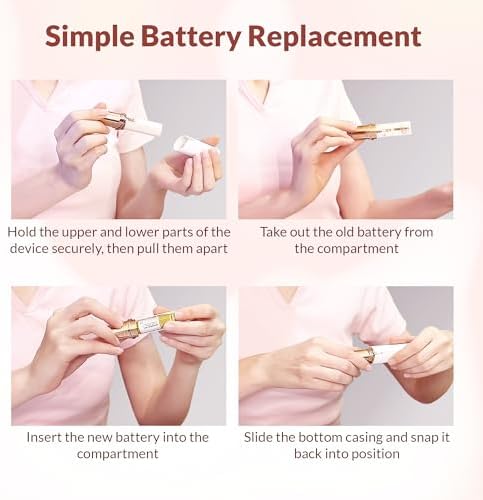 Simple Battery Replacement

Hold the upper and lower parts of the device securely, then pull them apart

Take out the old battery from the compartment

Insert the new battery into the compartment

Slide the bottom casing and snap it back into position