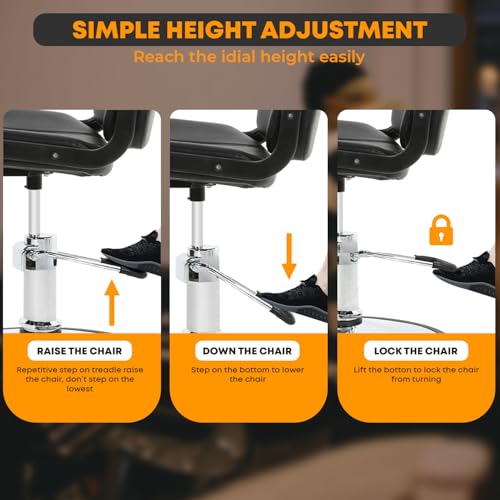 SIMPLE HEIGHT ADJUSTMENT

Reach the idial height easily

RAISE THE CHAIR

Repetitive step on treadle raise the chair, don't step on the lowest

DOWN THE CHAIR

Step on the bottom to lower the chair

LOCK THE CHAIR

Lift the botton to lock the chair from turning