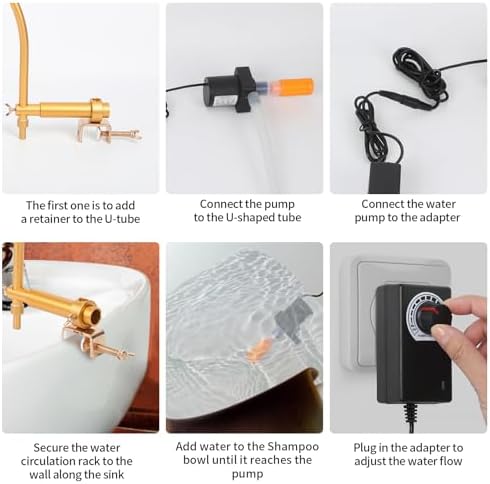 The first one is to add a retainer to the U-tube

Connect the pump to the U-shaped tube

Connect the water pump to the adapter

Secure the water circulation rack to the wall along the sink

Add water to the Shampoo bowl until it reaches the pump

Plug in the adapter to adjust the water flow