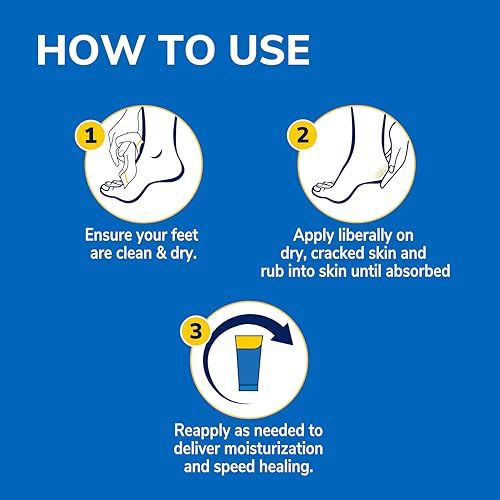 HOW TO USE

1

Ensure your feet are clean & dry.

2

Apply liberally on dry, cracked skin and rub into skin until absorbed

3

Reapply as needed to deliver moisturization and speed healing.