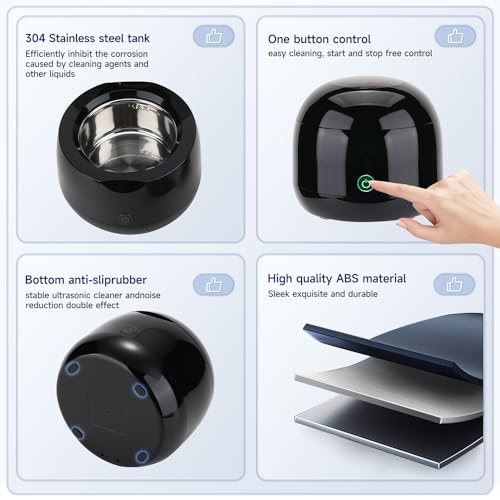 304 Stainless steel tank
Efficiently inhibit the corrosion caused by cleaning agents and other liquids

One button control
easy cleaning, start and stop free control

Bottom anti-sliprubber
stable ultrasonic cleaner andnoise reduction double effect

High quality ABS material
Sleek exquisite and durable