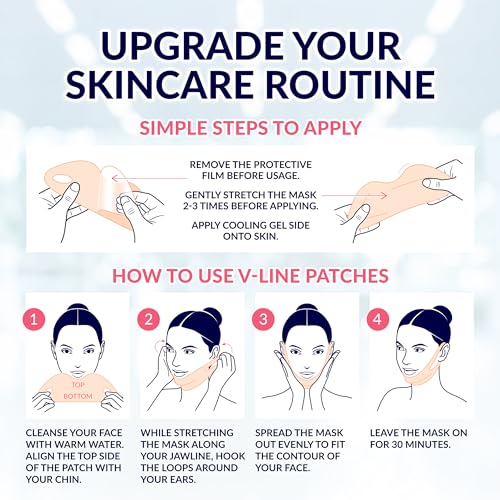 UPGRADE YOUR SKINCARE ROUTINE

SIMPLE STEPS TO APPLY

REMOVE THE PROTECTIVE FILM BEFORE USAGE.

GENTLY STRETCH THE MASK 2-3 TIMES BEFORE APPLYING.

APPLY COOLING GEL SIDE ONTO SKIN.

HOW TO USE V-LINE PATCHES

1

TOP
BOTTOM

CLEANSE YOUR FACE WITH WARM WATER. ALIGN THE TOP SIDE OF THE PATCH WITH YOUR CHIN.

2

WHILE STRETCHING THE MASK ALONG YOUR JAWLINE, HOOK THE LOOPS AROUND YOUR EARS.

3

SPREAD THE MASK OUT EVENLY TO FIT THE CONTOUR OF YOUR FACE.

4

LEAVE THE MASK ON FOR 30 MINUTES.