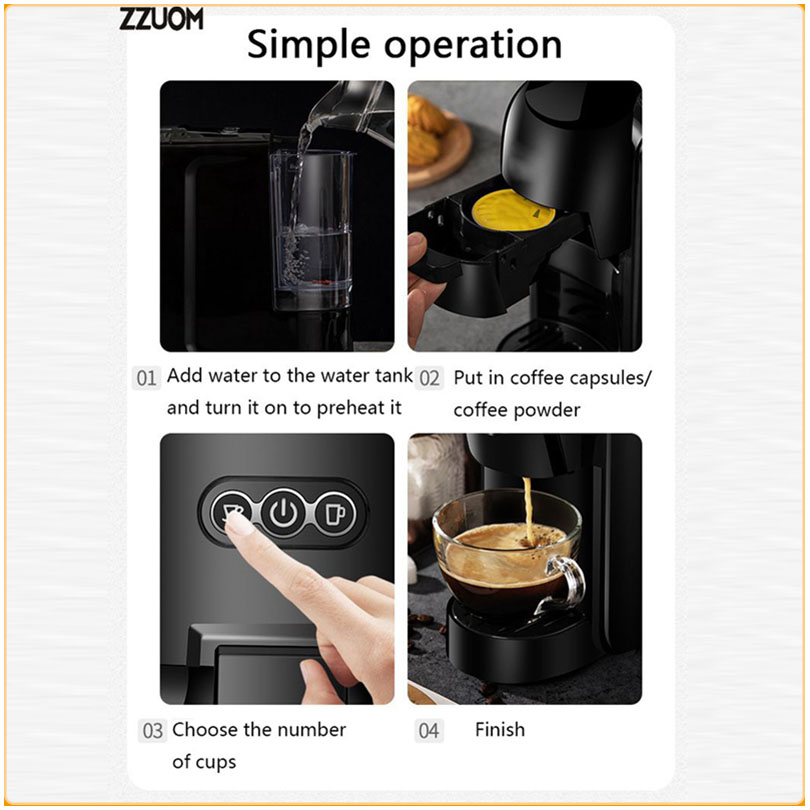 ZZUOM

Simple operation

01 Add water to the water tank and turn it on to preheat it

02 Put in coffee capsules/ coffee powder

03 Choose the number of cups

04 Finish