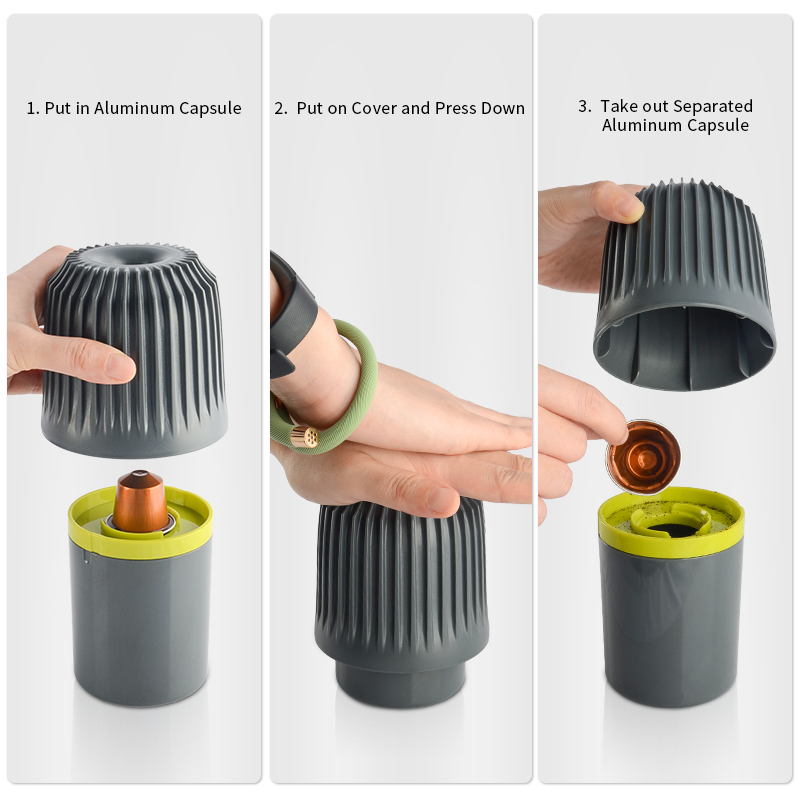 1. Put in Aluminum Capsule

2. Put on Cover and Press Down

3. Take out Separated Aluminum Capsule