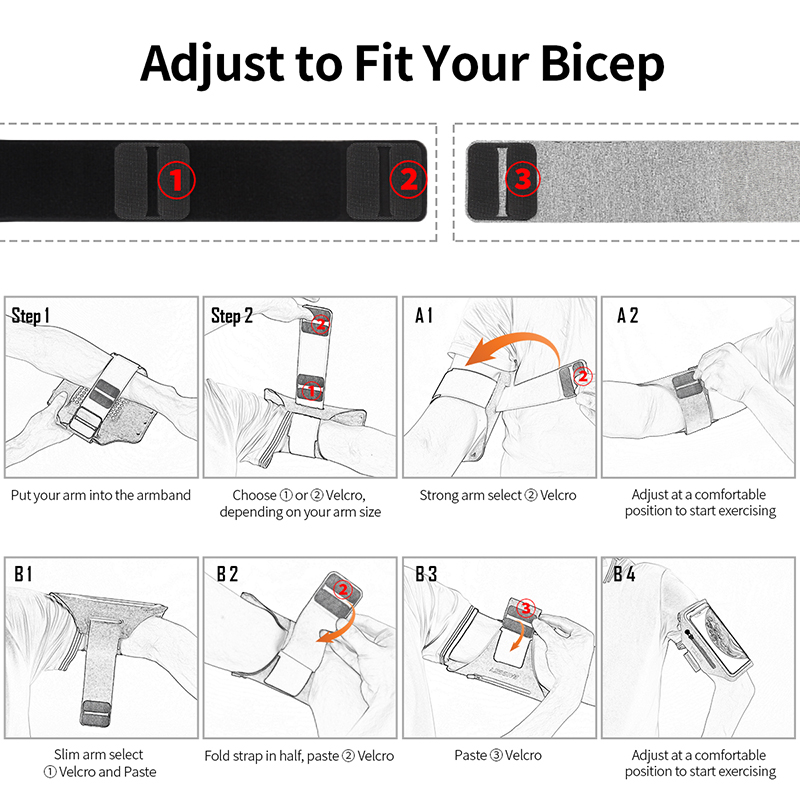 Adjust to Fit Your Bicep

①

②

③

Step 1

Put your arm into the armband

Step 2

②

①

Choose ① or ② Velcro, depending on your arm size

A 1

②

Strong arm select ② Velcro

A 2

Adjust at a comfortable position to start exercising

B 1

Slim arm select ① Velcro and Paste

B 2

②

Fold strap in half, paste ② Velcro

B 3

③

Paste ③ Velcro

B 4

Adjust at a comfortable position to start exercising