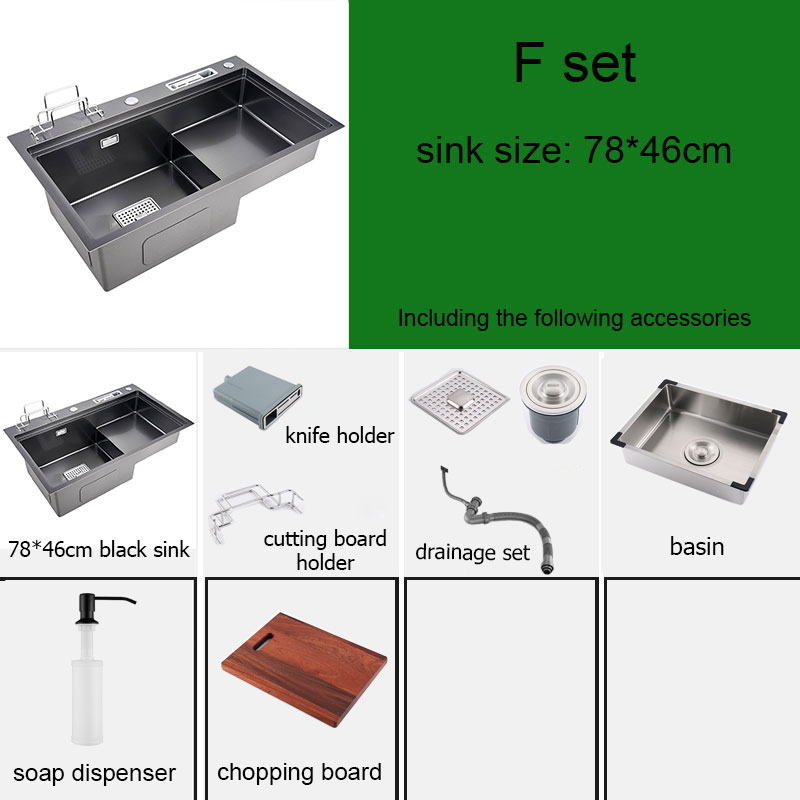 F set

sink size: 78*46cm

Including the following accessories

78*46cm black sink

knife holder

cutting board holder

drainage set

basin

soap dispenser

chopping board