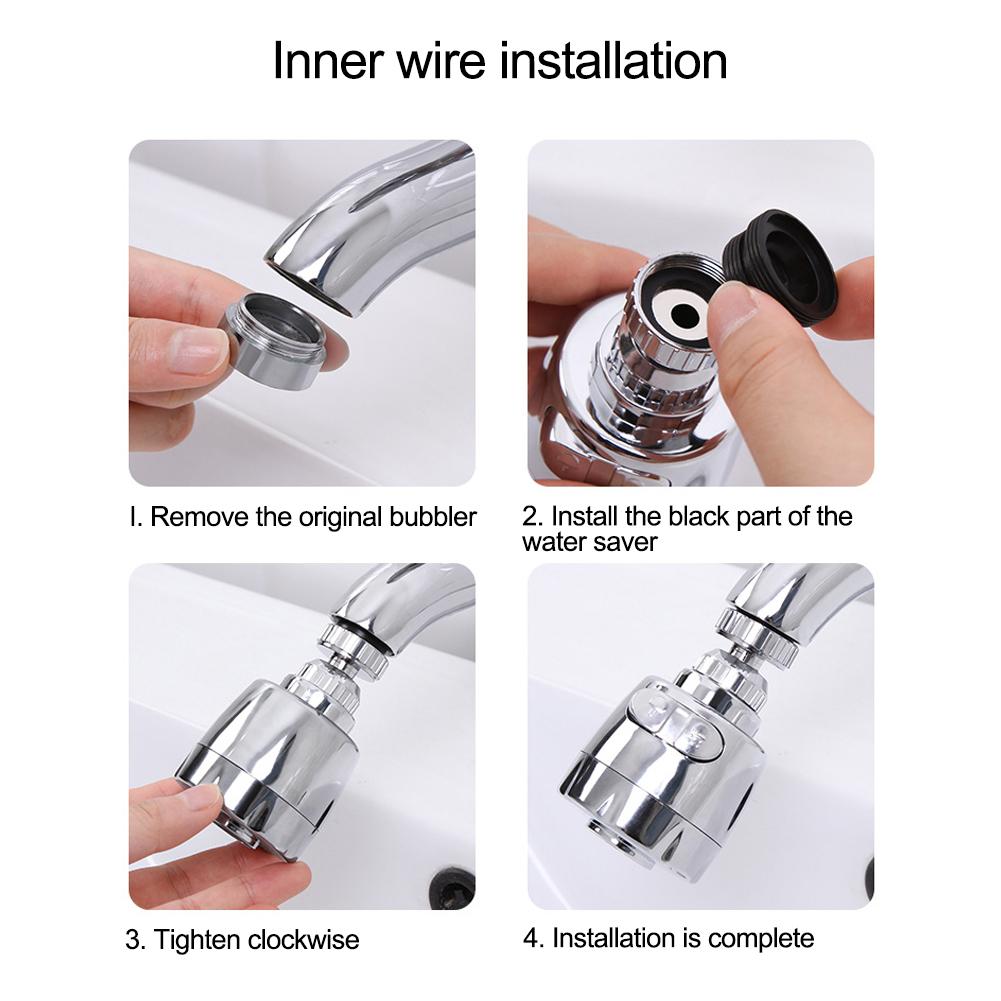 Inner wire installation

I. Remove the original bubbler

2. Install the black part of the water saver

3. Tighten clockwise

4. Installation is complete