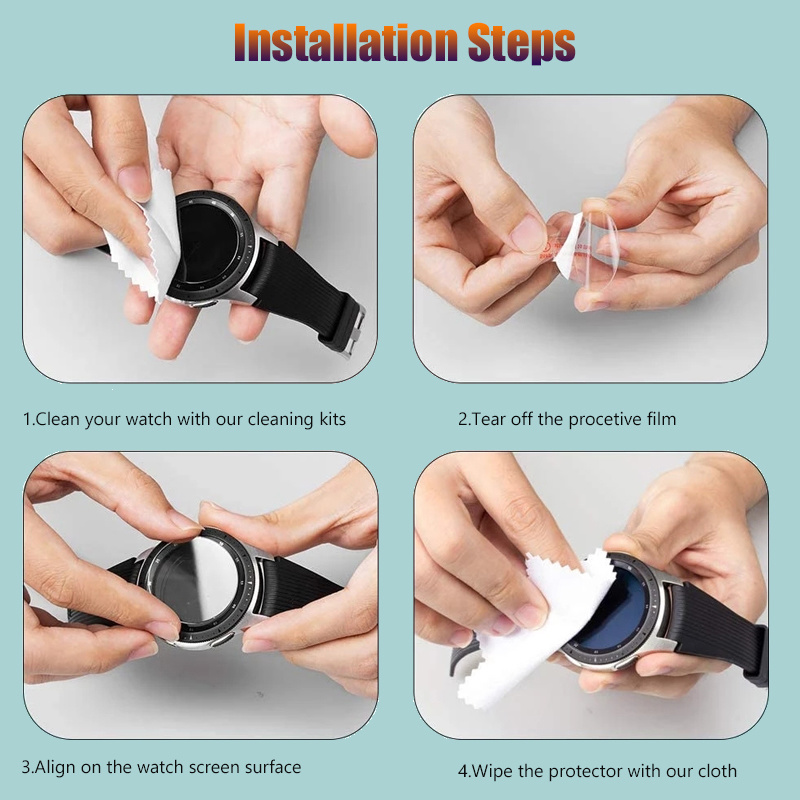 Installation Steps

1.Clean your watch with our cleaning kits

2.Tear off the procetive film

3.Align on the watch screen surface

4.Wipe the protector with our cloth